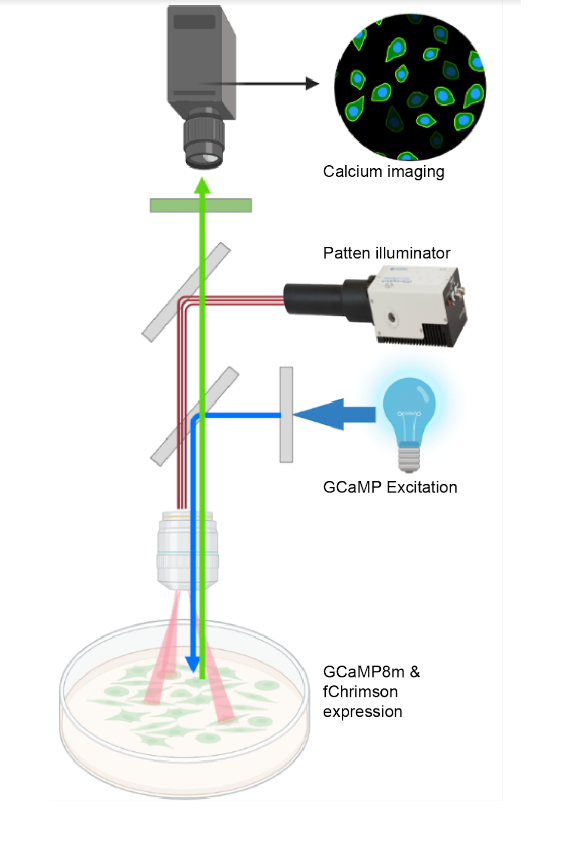 Calcium imaging

Patten illuminator

GCaMP Excitation

GCaMP8m & fChrimson expression