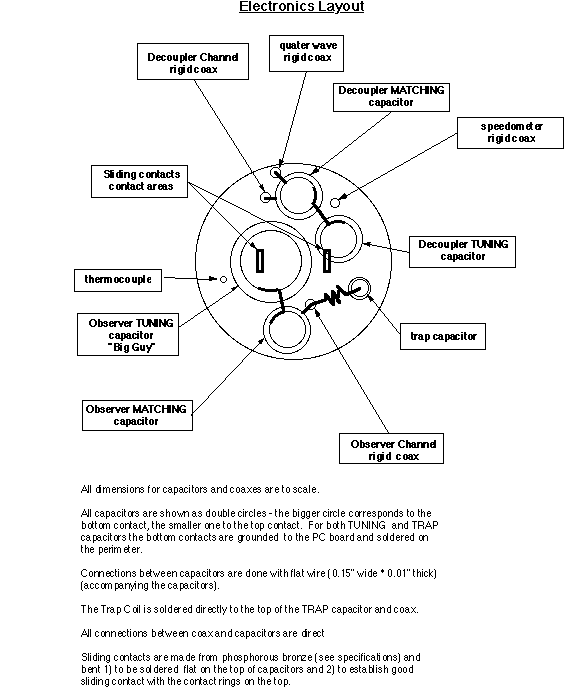 Electronics Layout

Decoupler Channel rigid coax

quater wave rigid coax

Decoupler MATCHING capacitor

speedometer rigid coax

Sliding contacts contact areas

Decoupler TUNING capacitor

thermocouple

Observer TUNING capacitor "Big Guy"

trap capacitor

Observer MATCHING capacitor

Observer Channel rigid coax

All dimensions for capacitors and coaxes are to scale.

All capacitors are shown as double circles - the bigger circle corresponds to the bottom contact, the smaller one to the top contact. For both TUNING and TRAP capacitors the bottom contacts are grounded to the PC board and soldered on the perimeter.

Connections between capacitors are done with flat wire ( 0.15" wide * 0.01" thick) (accompanying the capacitors).

The Trap Coil is soldered directly to the top of the TRAP capacitor and coax.

All connections between coax and capacitors are direct

Sliding contacts are made from phosphorous bronze (see specifications) and bent 1) to be soldered flat on the top of capacitors and 2) to establish good sliding contact with the contact rings on the top.