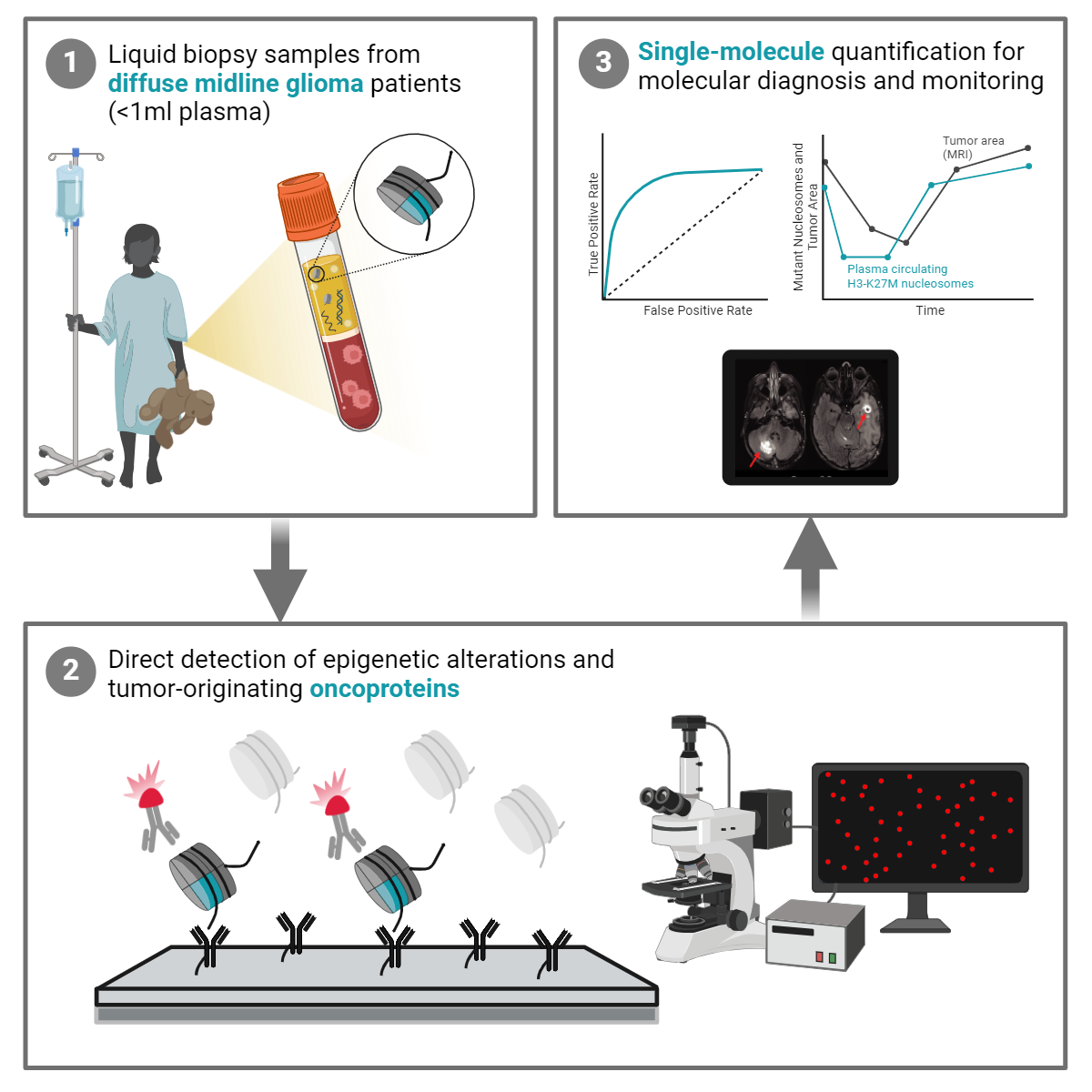 1 Liquid biopsy samples from diffuse midline glioma patients (<1ml plasma)

3 Single-molecule quantification for molecular diagnosis and monitoring

True Positive Rate

False Positive Rate

Mutant Nucleosomes and Tumor Area

Tumor area (MRI)

Plasma circulating H3-K27M nucleosomes

Time

2 Direct detection of epigenetic alterations and tumor-originating oncoproteins