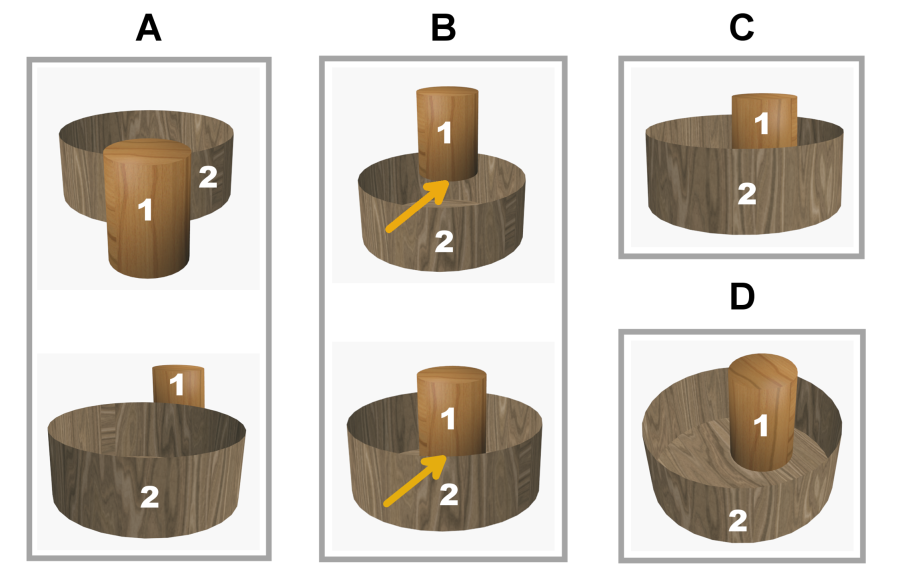 A

1
2

1
2

B

1
2

1
2

C

1
2

D

1
2